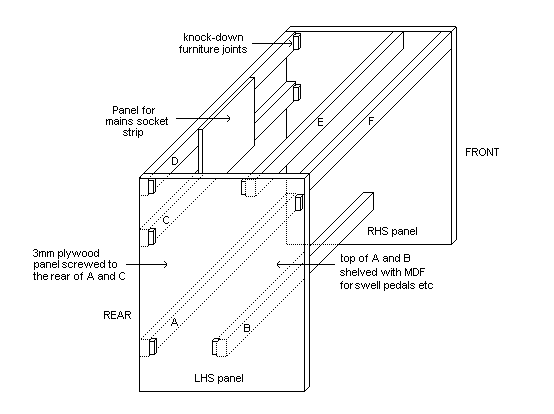 knock-down furniture joints

Panel for mains socket strip

E

F

FRONT

D

C

RHS panel

3mm plywood panel screwed to the rear of A and C

top of A and B shelved with MDF for swell pedals etc

REAR

A

B

LHS panel